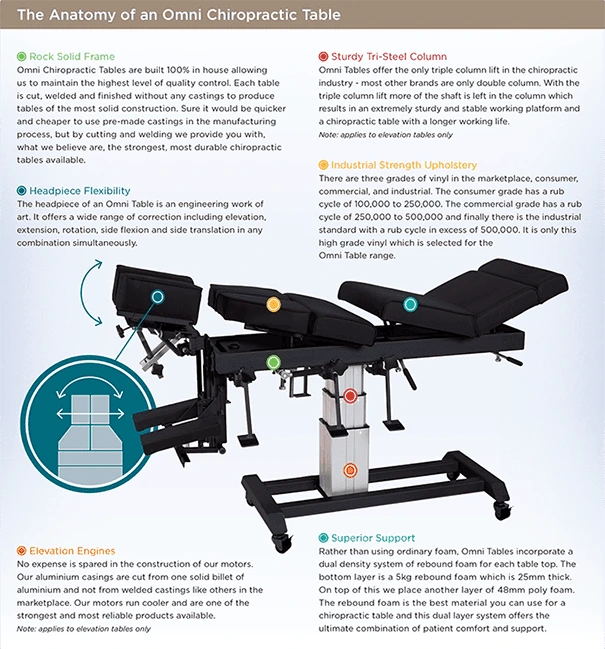 The Anatomy of an Omni Chiropractic Table

Rock Solid Frame
Omni Chiropractic Tables are built 100% in house allowing us to maintain the highest level of quality control. Each table is cut, welded and finished without any castings to produce tables of the most solid construction. Sure it would be quicker and cheaper to use pre-made castings in the manufacturing process, but by cutting and welding we provide you with, what we believe are, the strongest, most durable chiropractic tables available.

Headpiece Flexibility
The headpiece of an Omni Table is an engineering work of art. It offers a wide range of correction including elevation, extension, rotation, side flexion and side translation in any combination simultaneously.

Elevation Engines
No expense is spared in the construction of our motors. Our aluminium casings are cut from one solid billet of aluminium and not from welded castings like others in the marketplace. Our motors run cooler and are one of the strongest and most reliable products available.
Note: applies to elevation tables only

Sturdy Tri-Steel Column
Omni Tables offer the only triple column lift in the chiropractic industry - most other brands are only double column. With the triple column lift more of the shaft is left in the column which results in an extremely sturdy and stable working platform and a chiropractic table with a longer working life.
Note: applies to elevation tables only

Industrial Strength Upholstery
There are three grades of vinyl in the marketplace, consumer, commercial, and industrial. The consumer grade has a rub cycle of 100,000 to 250,000. The commercial grade has a rub cycle of 250,000 to 500,000 and finally there is the industrial standard with a rub cycle in excess of 500,000. It is only this high grade vinyl which is selected for the Omni Table range.

Superior Support
Rather than using ordinary foam, Omni Tables incorporate a dual density system of rebound foam for each table top. The bottom layer is a 5kg rebound foam which is 25mm thick. On top of this we place another layer of 48mm poly foam. The rebound foam is the best material you can use for a chiropractic table and this dual layer system offers the ultimate combination of patient comfort and support.